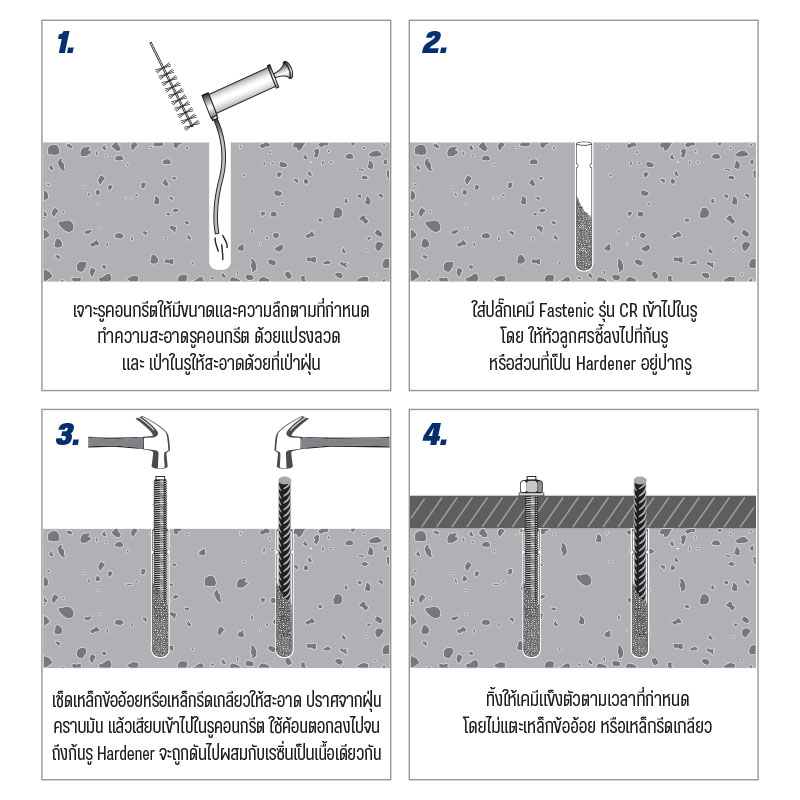 1.

เจาะรูคอนกรีตให้มีขนาดและความลึกตามที่กำหนด ทำความสะอาดรูคอนกรีต ด้วยแปรงลวด และ เป่าในรูให้สะอาดด้วยที่เป่าฝุ่น

2.

ใส่ปลั๊กเคมี Fastenic รุ่น CR เข้าไปในรู โดย ให้หัวลูกศรชี้ลงไปที่ก้นรู หรือส่วนที่เป็น Hardener อยู่ปากรู

3.

เช็ดเหล็กข้ออ้อยหรือเหล็กรีดเกลียวให้สะอาด ปราศจากฝุ่น คราบมัน แล้วเสียบเข้าไปในรูคอนกรีต ใช้ค้อนตอกลงไปจนถึงก้นรู Hardener จะถูกดันไปผสมกับเรซิ่นเป็นเนื้อเดียวกัน

4.

ทิ้งให้เคมีแข็งตัวตามเวลาที่กำหนด โดยไม่แตะเหล็กข้ออ้อย หรือเหล็กรีดเกลียว