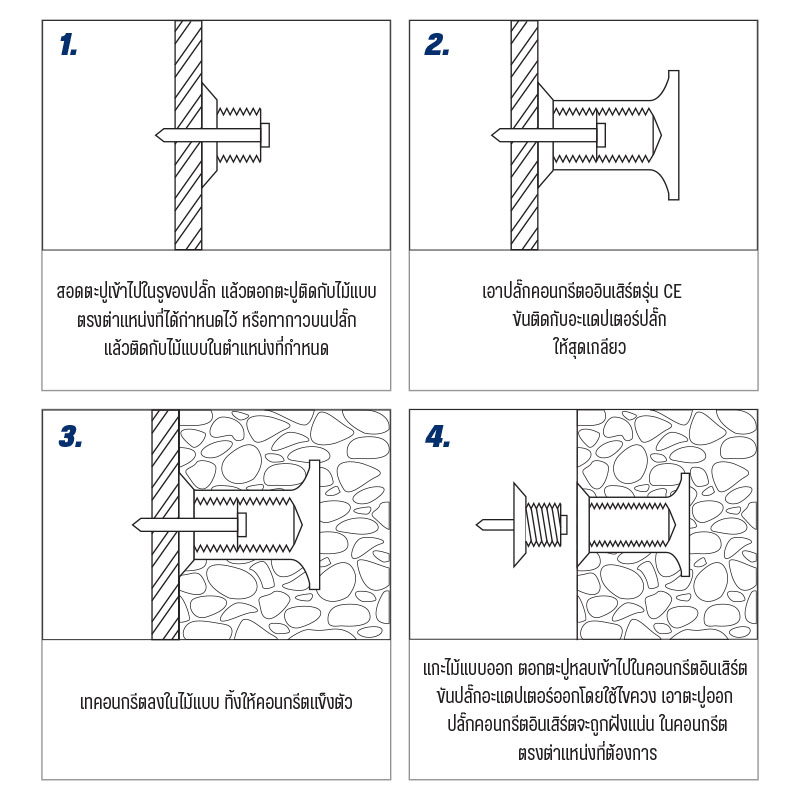 1.

สอดตะปูเข้าไปในรูของปลั๊ก แล้วตอกตะปูติดกับไม้แบบ ตรงตำแหน่งที่ได้กำหนดไว้ หรือทากาวบนปลั๊ก แล้วติดกับไม้แบบในตำแหน่งที่กำหนด

2.

เอาปลั๊กคอนกรีตอินเสิร์ตรุ่น CE ขันติดกับอะแดปเตอร์ปลั๊ก ให้สุดเกลียว

3.

เทคอนกรีตลงในไม้แบบ ทิ้งให้คอนกรีตแข็งตัว

4.

แกะไม้แบบออก ตอกตะปูหลบเข้าไปในคอนกรีตอินเสิร์ต ขันปลั๊กอะแดปเตอร์ออกโดยใช้ไขควง เอาตะปูออก ปลั๊กคอนกรีตอินเสิร์ตจะถูกฝังแน่น ในคอนกรีต ตรงตำแหน่งที่ต้องการ