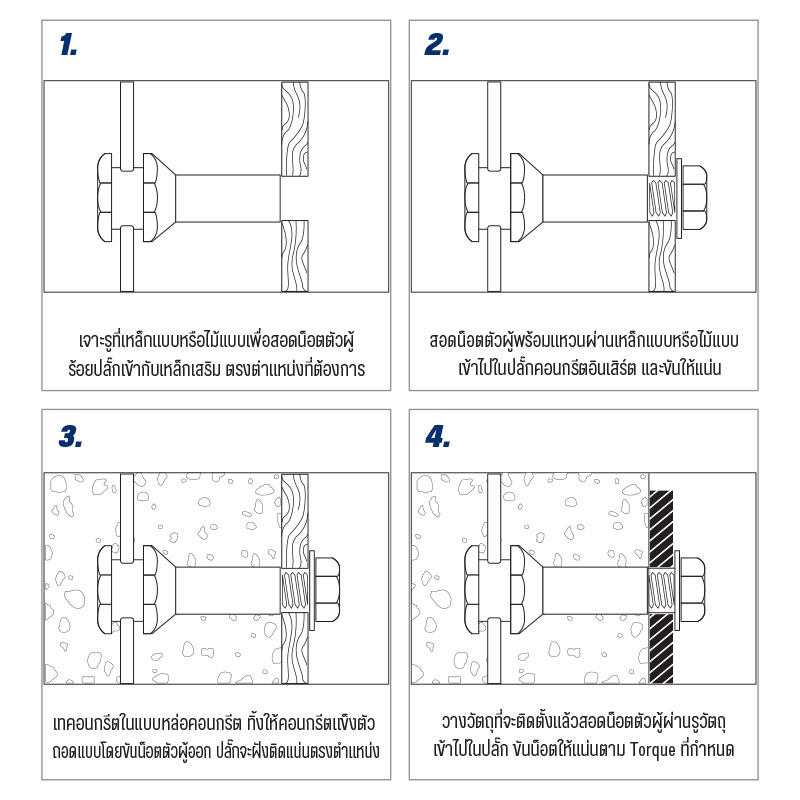 1.

เจาะรูที่เหล็กแบบหรือไม้แบบเพื่อสอดน็อตตัวผู้ ร้อยปลั๊กเข้ากับเหล็กเสริม ตรงตำแหน่งที่ต้องการ

2.

สอดน็อตตัวผู้พร้อมแหวนผ่านเหล็กแบบหรือไม้แบบ เข้าไปในปลั๊กคอนกรีตอินเสิร์ต และขันให้แน่น

3.

เทคอนกรีตในแบบหล่อคอนกรีต ทิ้งให้คอนกรีตแข็งตัว ถอดแบบโดยขันน็อตตัวผู้ออก ปลั๊กจะฝังติดแน่นตรงตำแหน่ง

4.

วางวัตถุที่จะติดตั้งแล้วสอดน็อตตัวผู้ผ่านรูวัตถุ เข้าไปในปลั๊ก ขันน็อตให้แน่นตาม Torque ที่กำหนด