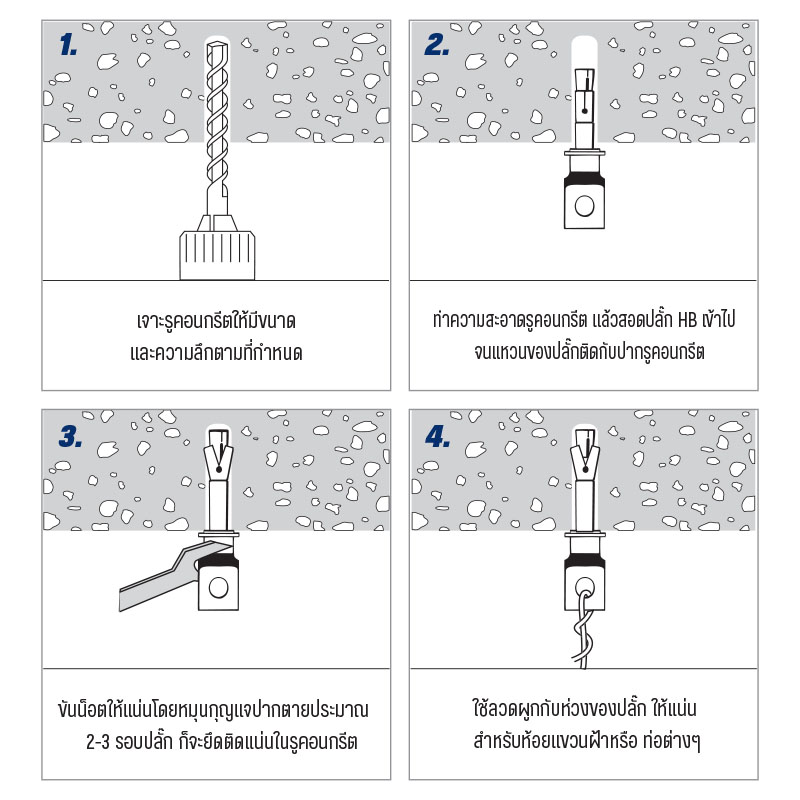 1.

เจาะรูคอนกรีตให้มีขนาด และความลึกตามที่กำหนด

2.

ทำความสะอาดรูคอนกรีต แล้วสอดปลั๊ก HB เข้าไป จนแหวนของปลั๊กติดกับปากรูคอนกรีต

3.

ขันน็อตให้แน่นโดยหมุนกุญแจปากตายประมาณ 2-3 รอบปลั๊ก ก็จะยึดติดแน่นในรูคอนกรีต

4.

ใช้ลวดผูกกับห่วงของปลั๊ก ให้แน่น สำหรับห้อยแขวนฝ้าหรือ ท่อต่างๆ