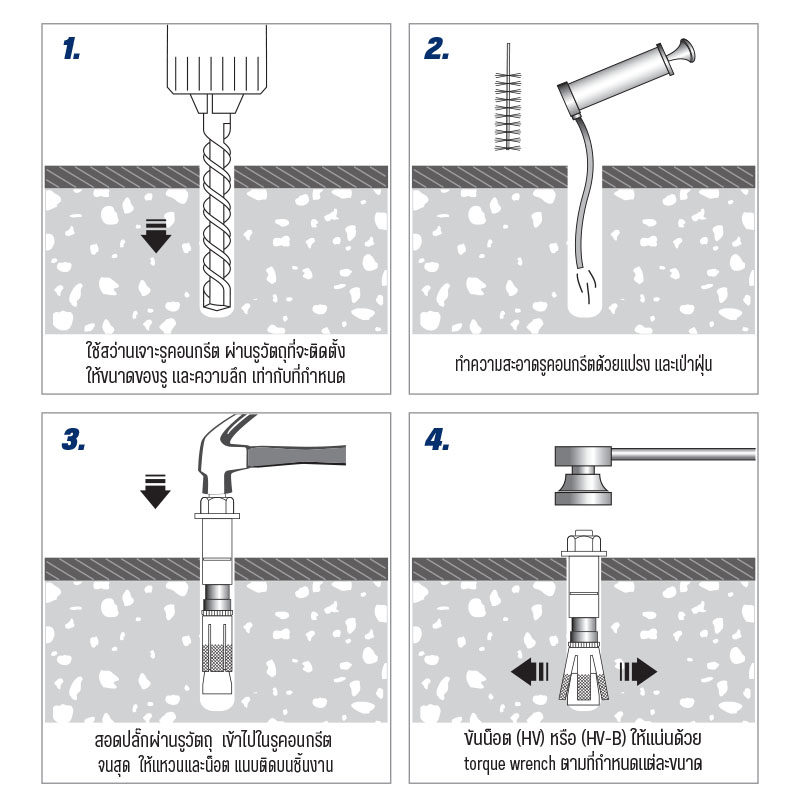 1.

ใช้สว่านเจาะรูคอนกรีต ผ่านรูวัตถุที่จะติดตั้ง ให้ขนาดของรู และความลึก เท่ากับที่กำหนด

2.

ทำความสะอาดรูคอนกรีตด้วยแปรง และเป่าฝุ่น

3.

สอดปลั๊กผ่านรูวัตถุ เข้าไปในรูคอนกรีต จนสุด ให้แหวนและน็อต แนบติดบนชิ้นงาน

4.

ขันน็อต (HV) หรือ (HV-B) ให้แน่นด้วย torque wrench ตามที่กำหนดแต่ละขนาด