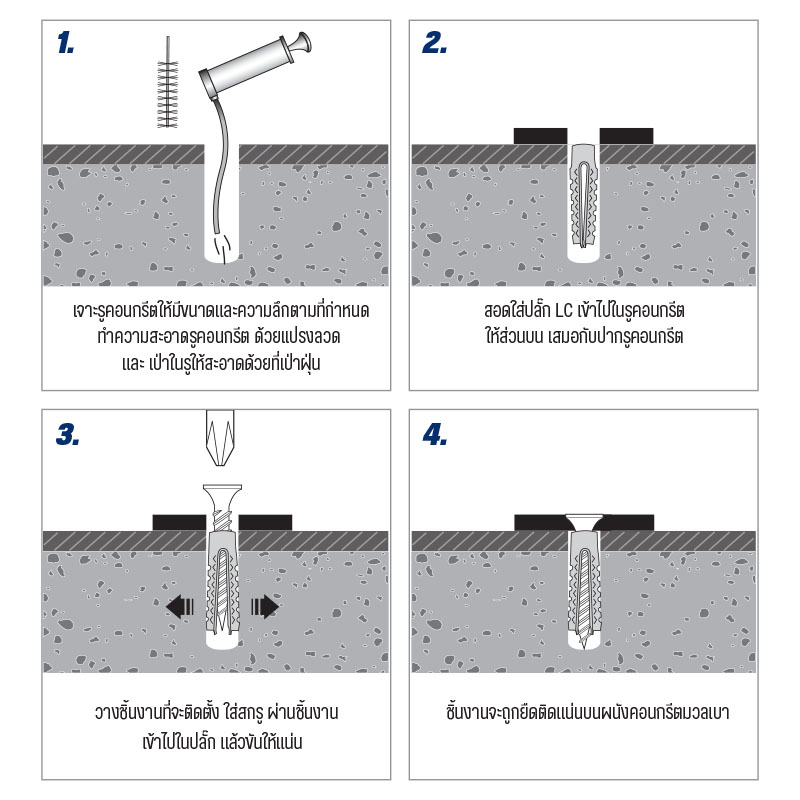 1.

เจาะรูคอนกรีตให้มีขนาดและความลึกตามที่กำหนด ทำความสะอาดรูคอนกรีต ด้วยแปรงลวด และ เป่าในรูให้สะอาดด้วยที่เป่าฝุ่น

2.

สอดใส่ปลั๊ก LC เข้าไปในรูคอนกรีต ให้ส่วนบน เสมอกับปากรูคอนกรีต

3.

วางชิ้นงานที่จะติดตั้ง ใส่สกรู ผ่านชิ้นงาน เข้าไปในปลั๊ก แล้วขันให้แน่น

4.

ชิ้นงานจะถูกยึดติดแน่นบนผนังคอนกรีตมวลเบา