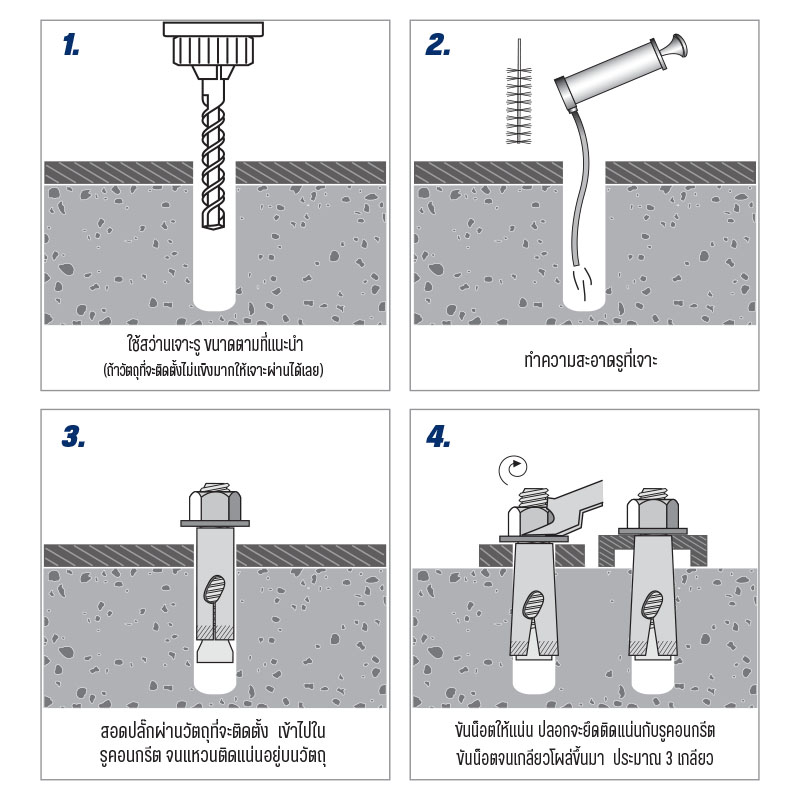 1.

ใช้สว่านเจาะรู ขนาดตามที่แนะนำ
(ถ้าวัตถุที่จะติดตั้งไม่แข็งมากให้เจาะผ่านได้เลย)

2.

ทำความสะอาดรูที่เจาะ

3.

สอดปลั๊กผ่านวัตถุที่จะติดตั้ง เข้าไปใน รูคอนกรีต จนแหวนติดแน่นอยู่บนวัตถุ

4.

ขันน็อตให้แน่น ปลอกจะยึดติดแน่นกับรูคอนกรีต ขันน็อตจนเกลียวโผล่ขึ้นมา ประมาณ 3 เกลียว