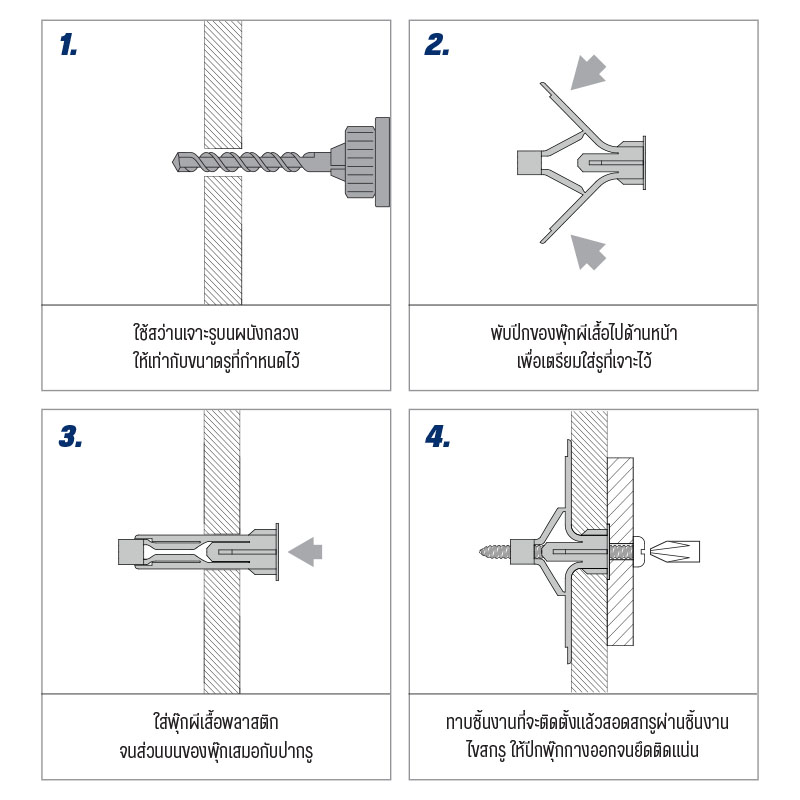 1.

ใช้สว่านเจาะรูบนผนังกลวง
ให้เท่ากับขนาดรูที่กำหนดไว้

2.

พับปีกของพุ๊กผีเสื้อไปด้านหน้า
เพื่อเตรียมใส่รูที่เจาะไว้

3.

ใส่พุ๊กผีเสื้อพลาสติก
จนส่วนบนของพุ๊กเสมอกับปากรู

4.

ทาบชิ้นงานที่จะติดตั้งแล้วสอดสกรูผ่านชิ้นงาน
ไขสกรู ให้ปีกพุ๊กกางออกจนยึดติดแน่น