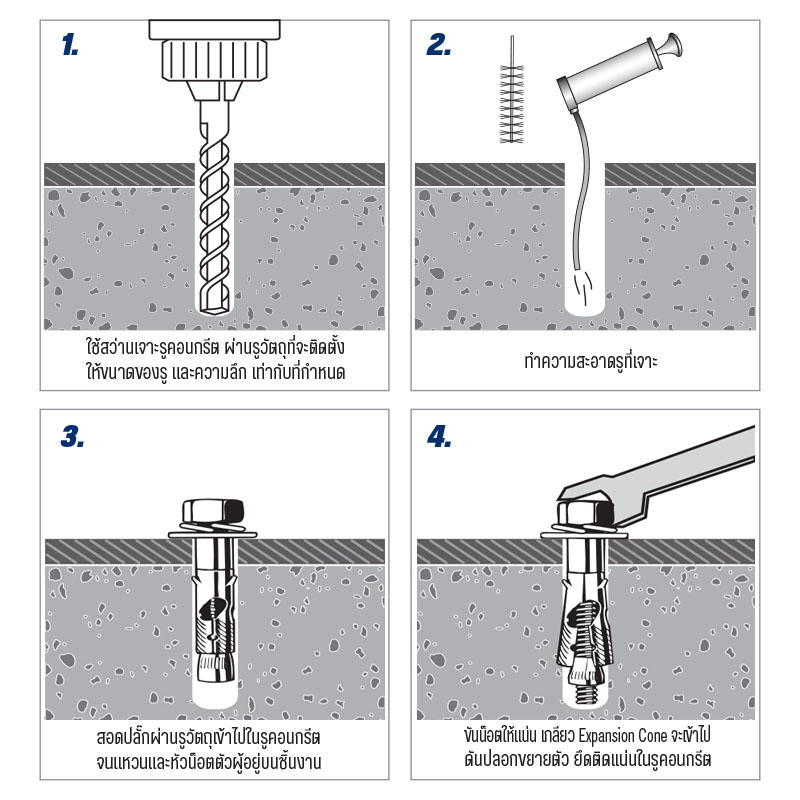 1.

ใช้สว่านเจาะรูคอนกรีต ผ่านรูวัตถุที่จะติดตั้ง ให้ขนาดของรู และความลึก เท่ากับที่กำหนด

2.

ทำความสะอาดรูที่เจาะ

3.

สอดปลั๊กผ่านรูวัตถุเข้าไปในรูคอนกรีต จนแหวนและหัวน็อตตัวผู้อยู่บนชิ้นงาน

4.

ขันน็อตให้แน่น เกลียว Expansion Cone จะเข้าไป ดันปลอกขยายตัว ยึดติดแน่นในรูคอนกรีต