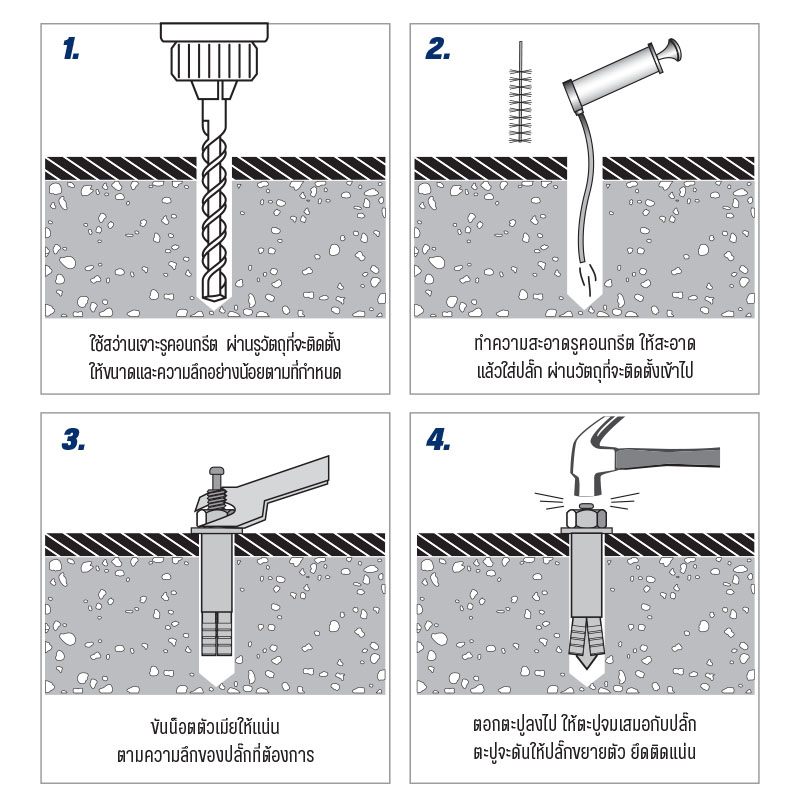 1.

ใช้สว่านเจาะรูคอนกรีต ผ่านรูวัตถุที่จะติดตั้ง ให้ขนาดและความลึกอย่างน้อยตามที่กำหนด

2.

ทำความสะอาดรูคอนกรีต ให้สะอาด แล้วใส่ปลั๊ก ผ่านวัตถุที่จะติดตั้งเข้าไป

3.

ขันน็อตตัวเมียให้แน่น ตามความลึกของปลั๊กที่ต้องการ

4.

ตอกตะปูลงไป ให้ตะปูจมเสมอกับปลั๊ก ตะปูจะดันให้ปลั๊กขยายตัว ยึดติดแน่น