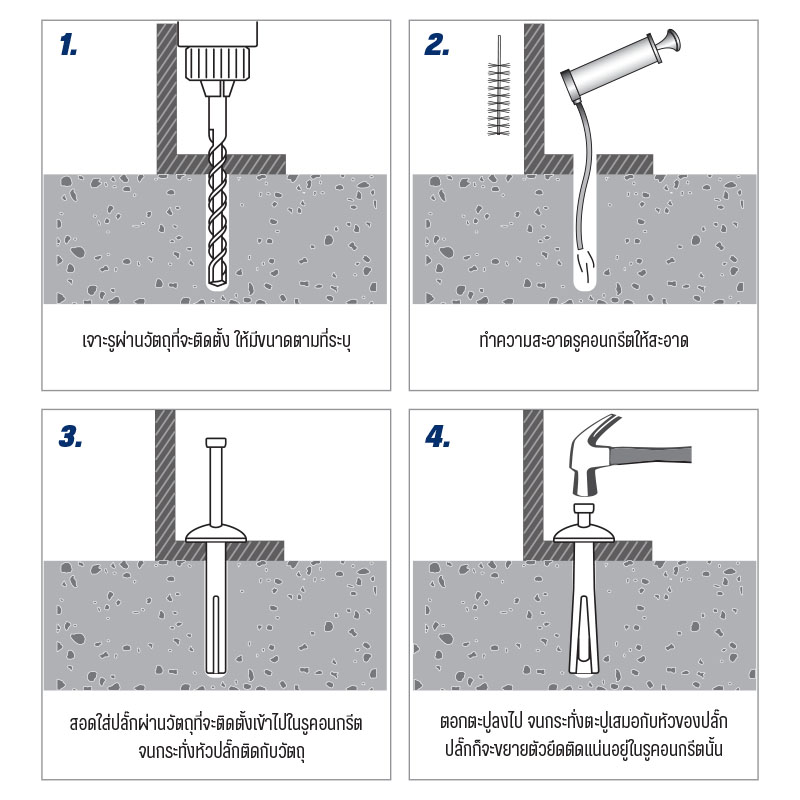 1.

เจาะรูผ่านวัตถุที่จะติดตั้ง ให้มีขนาดตามที่ระบุ

2.

ทำความสะอาดรูคอนกรีตให้สะอาด

3.

สอดใส่ปลั๊กผ่านวัตถุที่จะติดตั้งเข้าไปในรูคอนกรีต จนกระทั่งหัวปลั๊กติดกับวัตถุ

4.

ตอกตะปูลงไป จนกระทั่งตะปูเสมอกับหัวของปลั๊ก ปลั๊กก็จะขยายตัวยึดติดแน่นอยู่ในรูคอนกรีตนั้น