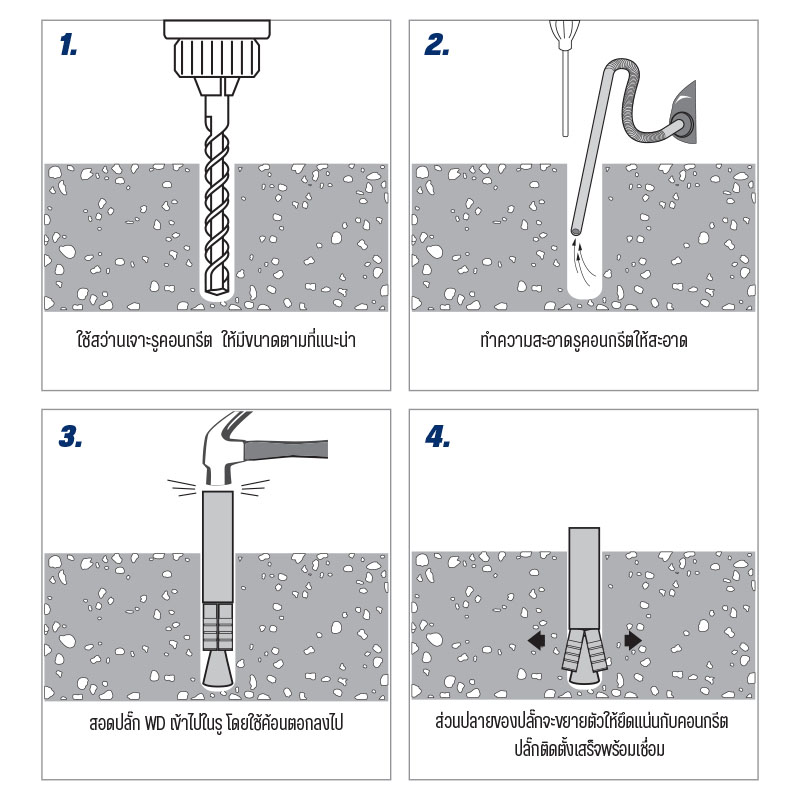 1.

ใช้สว่านเจาะรูคอนกรีต ให้มีขนาดตามที่แนะนำ

2.

ทำความสะอาดรูคอนกรีตให้สะอาด

3.

สอดปลั๊ก WD เข้าไปในรู โดยใช้ค้อนตอกลงไป

4.

ส่วนปลายของปลั๊กจะขยายตัวให้ยึดแน่นกับคอนกรีต ปลั๊กติดตั้งเสร็จพร้อมเชื่อม