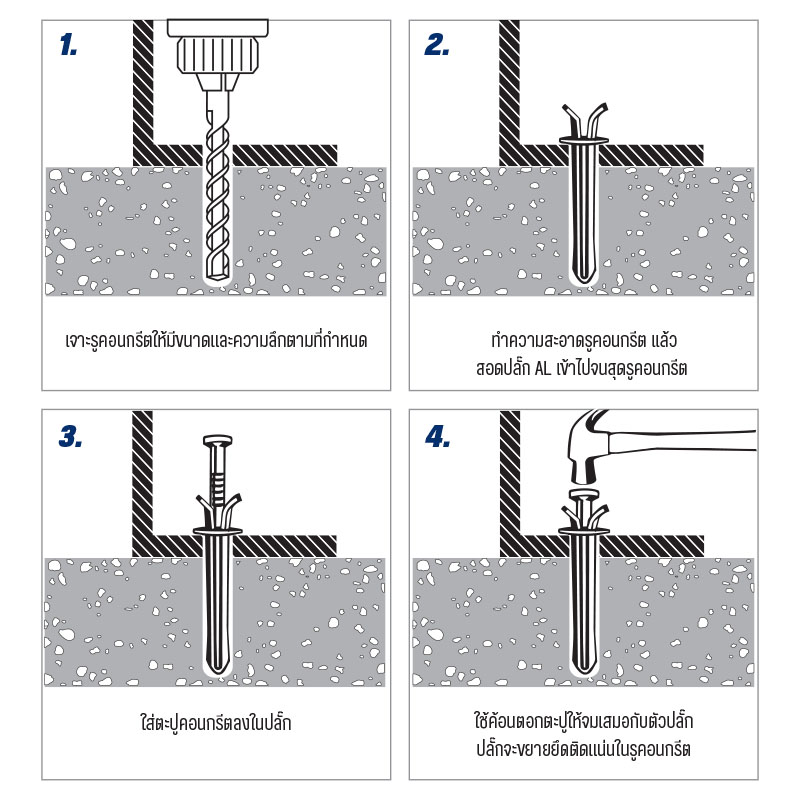 1.

เจาะรูคอนกรีตให้มีขนาดและความลึกตามที่กำหนด

2.

ทำความสะอาดรูคอนกรีต แล้ว สอดปลั๊ก AL เข้าไปจนสุดรูคอนกรีต

3.

ใส่ตะปูคอนกรีตลงในปลั๊ก

4.

ใช้ค้อนตอกตะปูให้จมเสมอกับตัวปลั๊ก ปลั๊กจะขยายยึดติดแน่นในรูคอนกรีต