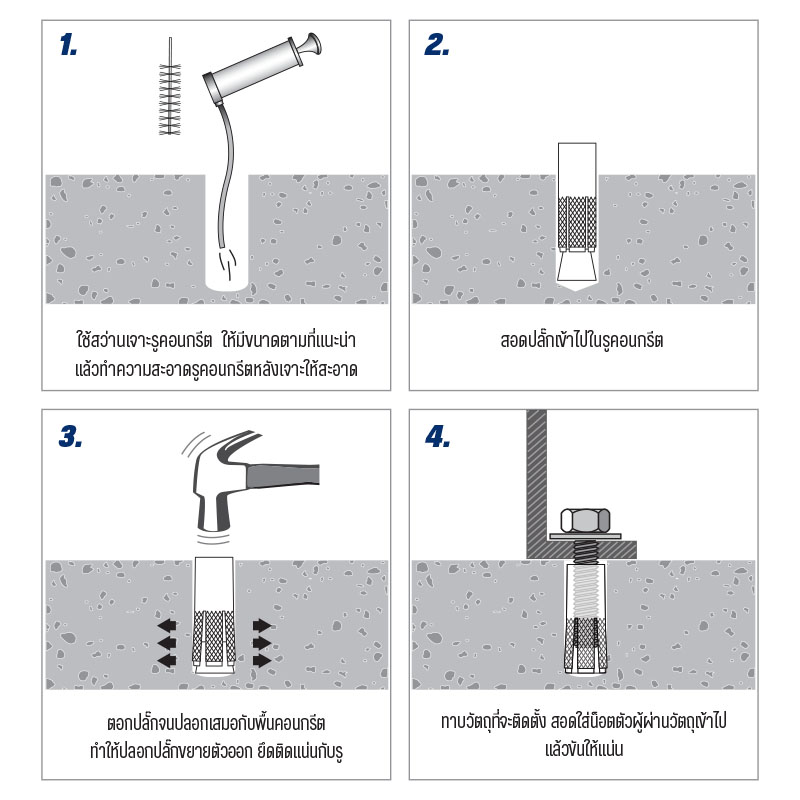 1.

ใช้สว่านเจาะรูคอนกรีต ให้มีขนาดตามที่แนะนำ แล้วทำความสะอาดรูคอนกรีตหลังเจาะให้สะอาด

2.

สอดปลั๊กเข้าไปในรูคอนกรีต

3.

ตอกปลั๊กจนปลอกเสมอกับพื้นคอนกรีต ทำให้ปลอกปลั๊กขยายตัวออก ยึดติดแน่นกับรู

4.

ทาบวัตถุที่จะติดตั้ง สอดใส่น็อตตัวผู้ผ่านวัตถุเข้าไป แล้วขันให้แน่น