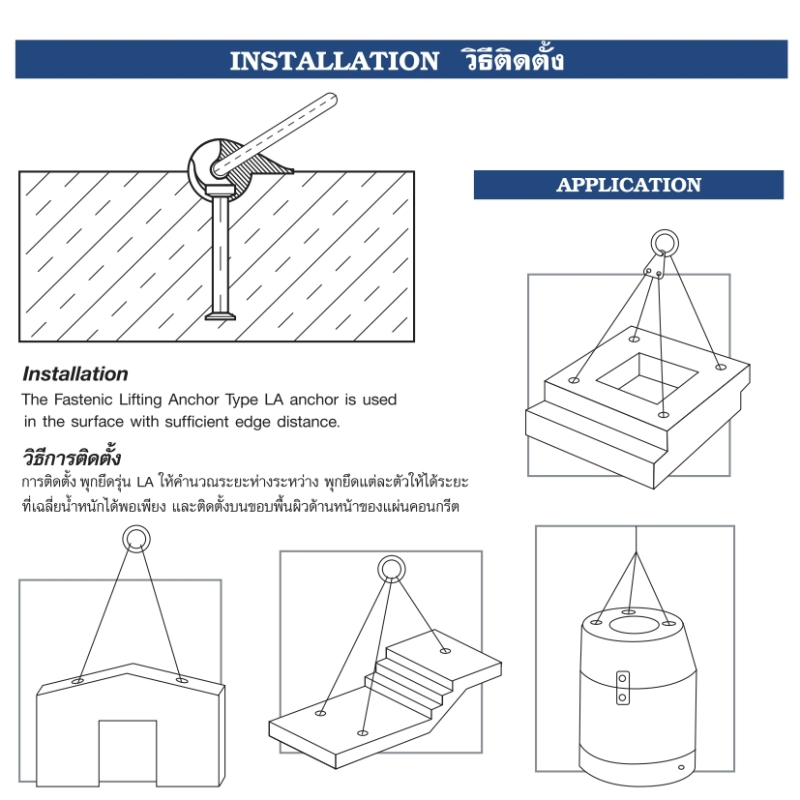 INSTALLATION วิธีติดตั้ง

APPLICATION

Installation

The Fastenic Lifting Anchor Type LA anchor is used in the surface with sufficient edge distance.

วิธีการติดตั้ง

การติดตั้ง พุกยึดรุ่น LA ให้คำนวณระยะห่างระหว่าง พุกยึดแต่ละตัวให้ได้ระยะที่เฉลี่ยน้ำหนักได้พอเพียง และติดตั้งบนขอบพื้นผิวด้านหน้าของแผ่นคอนกรีต