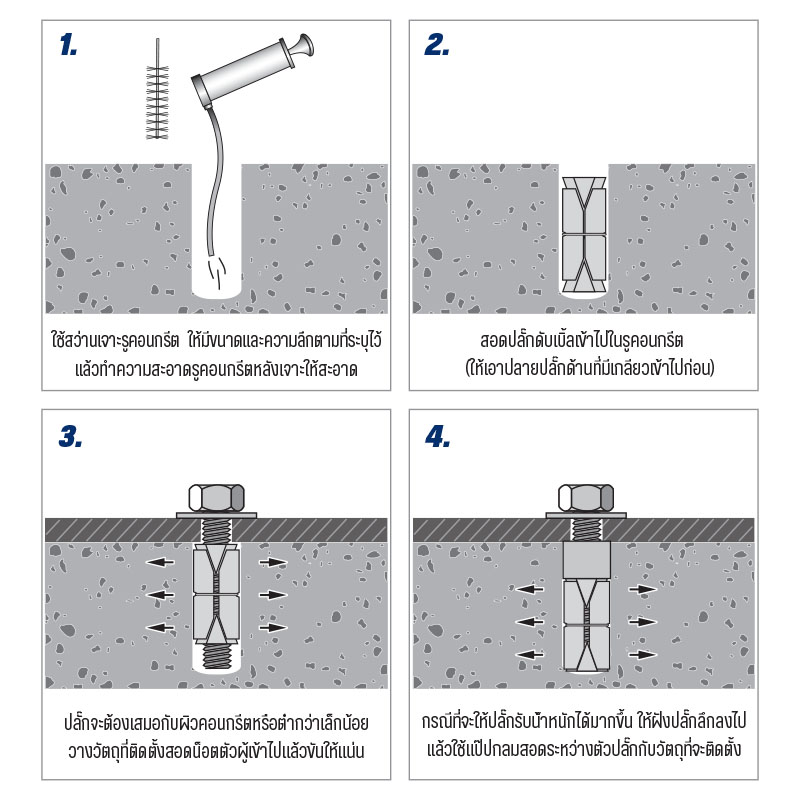 1.

ใช้สว่านเจาะรูคอนกรีต ให้มีขนาดและความลึกตามที่ระบุไว้ แล้วทำความสะอาดรูคอนกรีตหลังเจาะให้สะอาด

2.

สอดปลั๊กดับเบิ้ลเข้าไปในรูคอนกรีต (ให้เอาปลายปลั๊กด้านที่มีเกลียวเข้าไปก่อน)

3.

ปลั๊กจะต้องเสมอกับผิวคอนกรีตหรือต่ำกว่าเล็กน้อย วางวัตถุที่ติดตั้งสอดน็อตตัวผู้เข้าไปแล้วขันให้แน่น

4.

กรณีที่จะให้ปลั๊กรับน้ำหนักได้มากขึ้น ให้ฝังปลั๊กลึกลงไป แล้วใช้แป๊ปกลมสอดระหว่างตัวปลั๊กกับวัตถุที่จะติดตั้ง